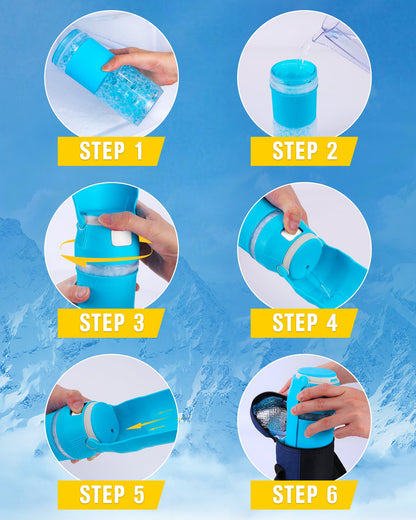 STEP 1

STEP 2

STEP 3

STEP 4

STEP 5

STEP 6